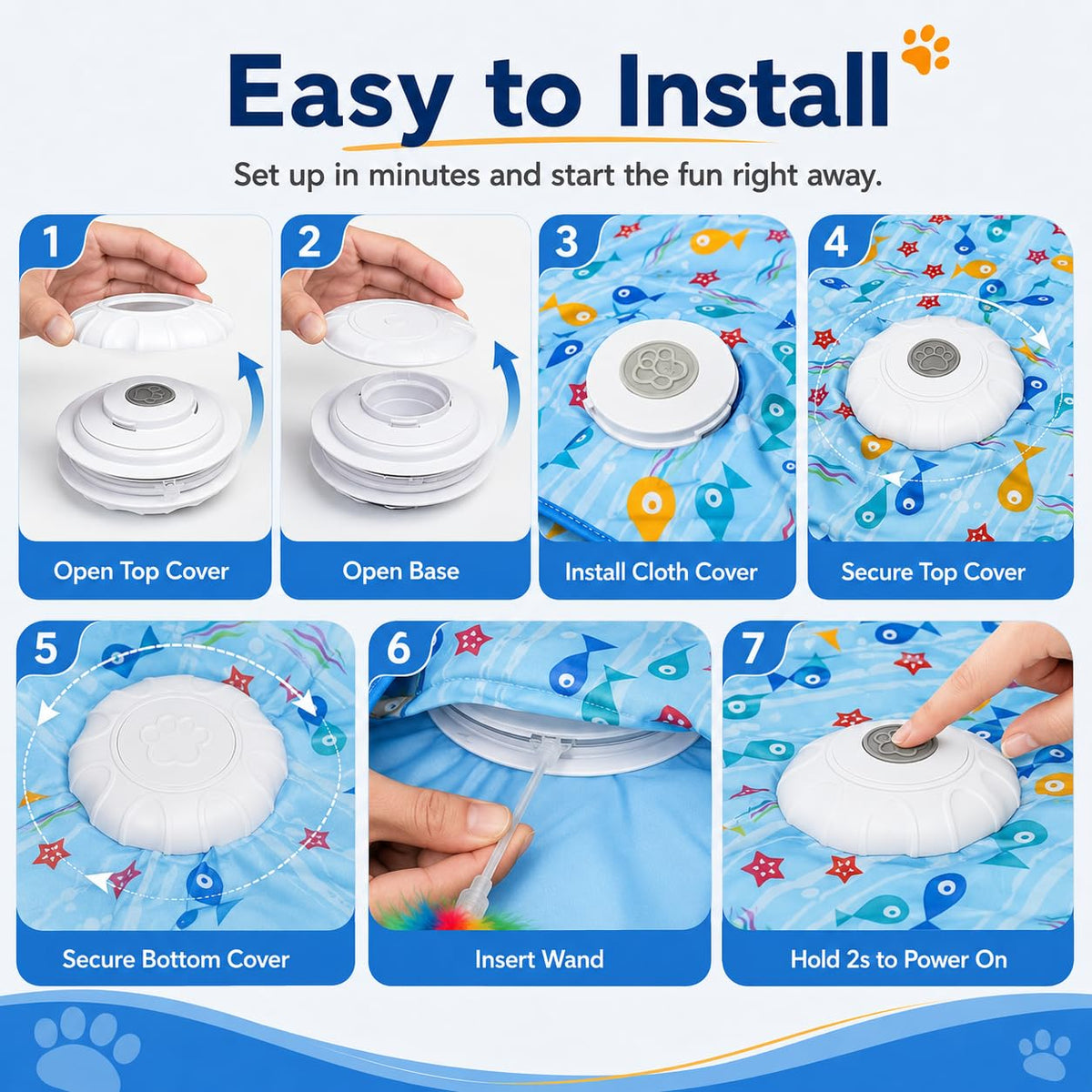 Easy to Install

Set up in minutes and start the fun right away.

1
Open Top Cover

2
Open Base

3
Install Cloth Cover

4
Secure Top Cover

5
Secure Bottom Cover

6
Insert Wand

7
Hold 2s to Power On